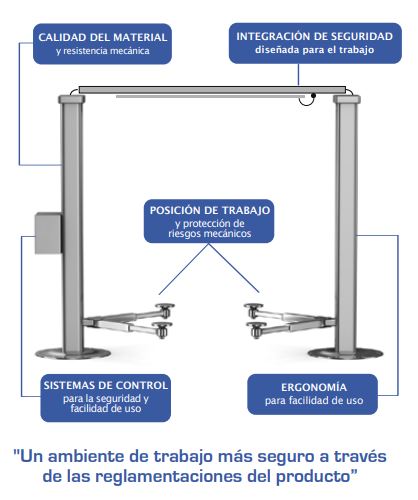 CALIDAD DEL MATERIAL
y resistencia mecánica

INTEGRACIÓN DE SEGURIDAD
diseñada para el trabajo

POSICIÓN DE TRABAJO
y protección de riesgos mecánicos

SISTEMAS DE CONTROL
para la seguridad y facilidad de uso

ERGONOMÍA
para facilidad de uso

"Un ambiente de trabajo más seguro a través de las reglamentaciones del producto"